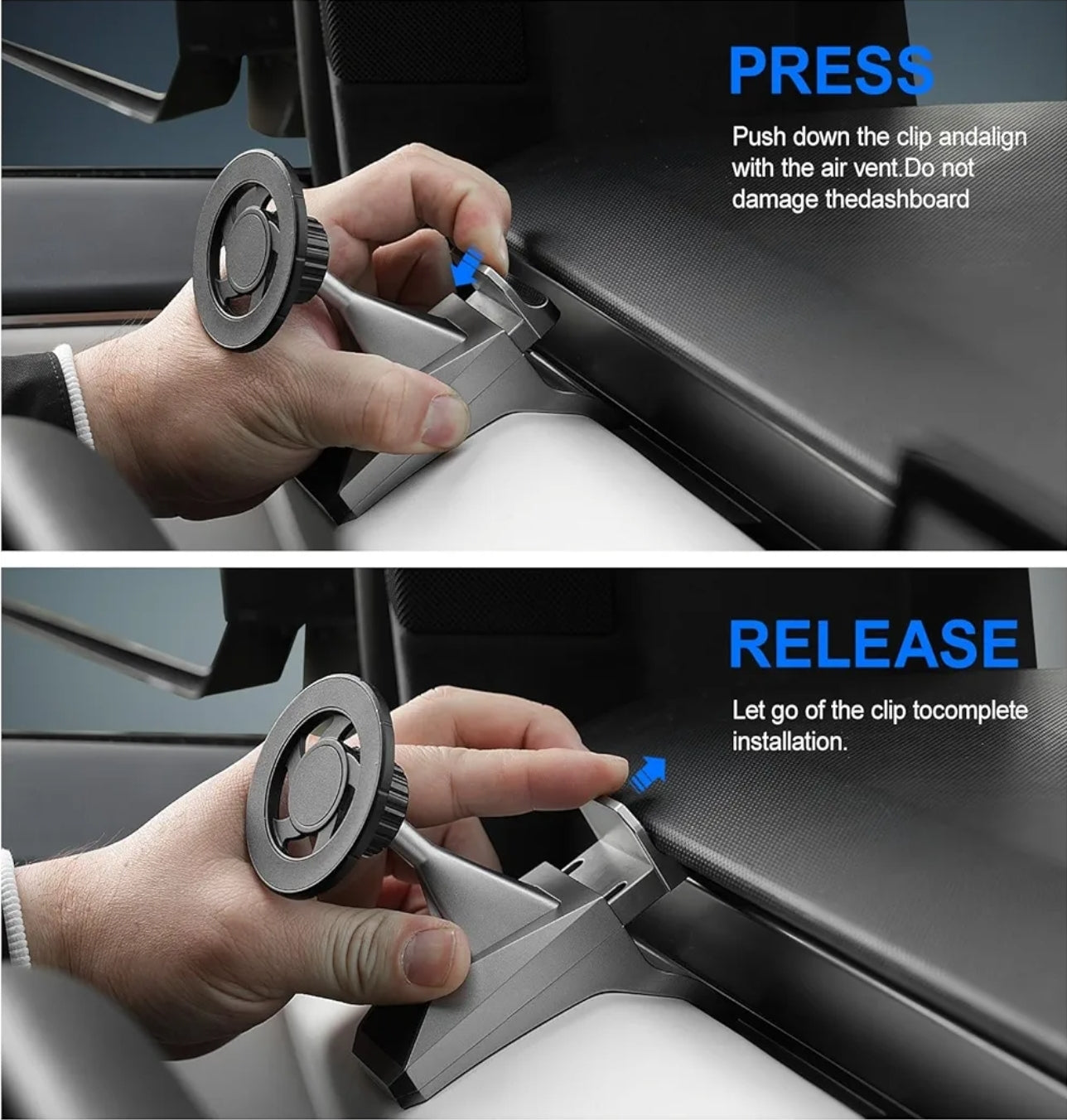 PRESS

Push down the clip andalign with the air vent.Do not damage thedashboard

RELEASE

Let go of the clip tocomplete installation.